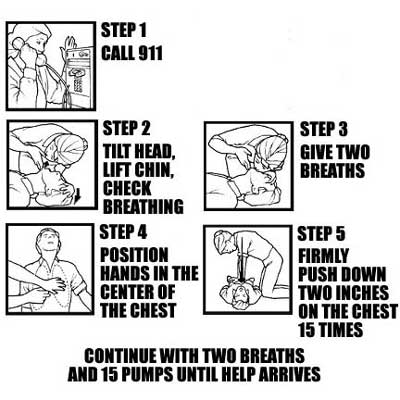 STEP 1
CALL 911

STEP 2
TILT HEAD, LIFT CHIN, CHECK BREATHING

STEP 3
GIVE TWO BREATHS

STEP 4
POSITION HANDS IN THE CENTER OF THE CHEST

STEP 5
FIRMLY PUSH DOWN TWO INCHES ON THE CHEST 15 TIMES

CONTINUE WITH TWO BREATHS AND 15 PUMPS UNTIL HELP ARRIVES